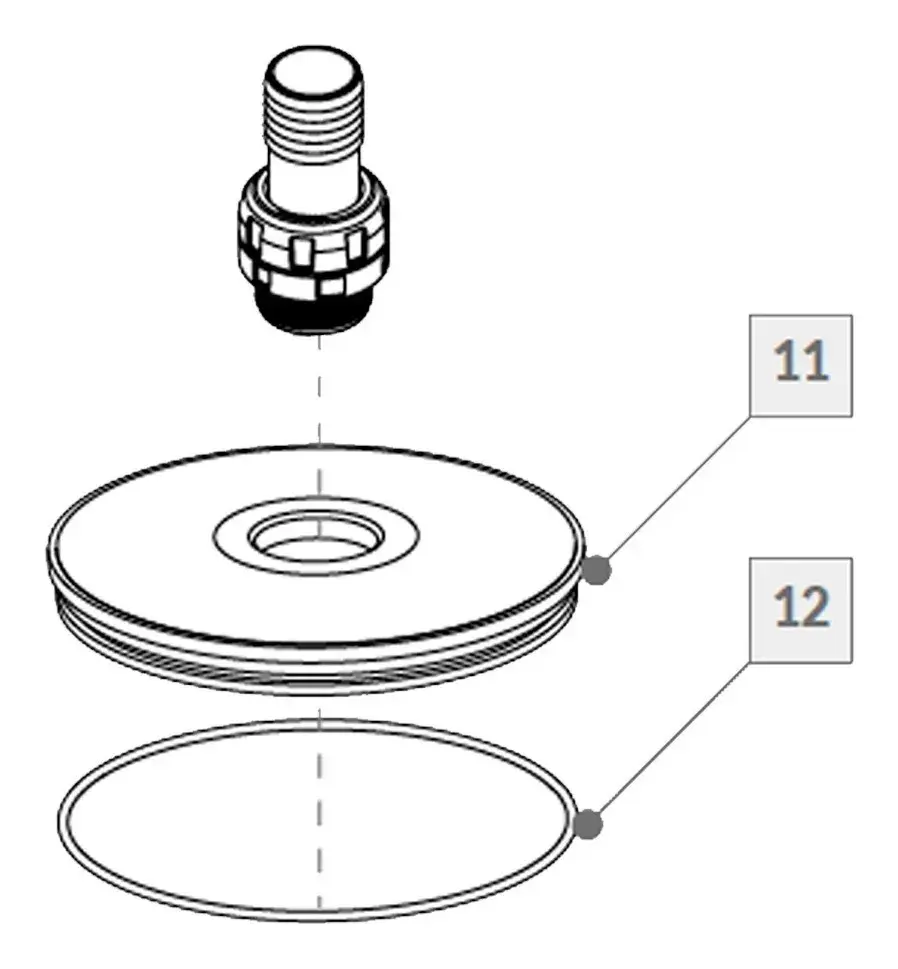 11

12